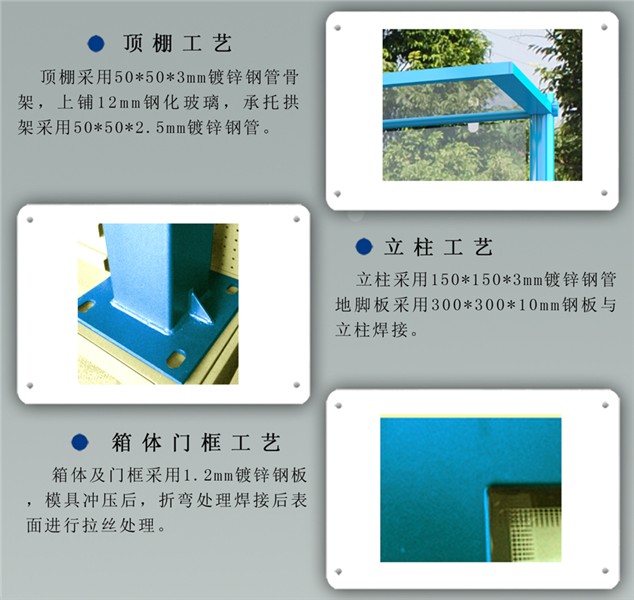 ● 顶棚工艺

顶棚采用50*50*3mm镀锌钢管骨架，上铺12mm钢化玻璃，承托拱架采用50*50*2.5mm镀锌钢管。

● 立柱工艺

立柱采用150*150*3mm镀锌钢管地脚板采用300*300*10mm钢板与立柱焊接。

● 箱体门框工艺

箱体及门框采用1.2mm镀锌钢板，模具冲压后，折弯处理焊接后表面进行拉丝处理。