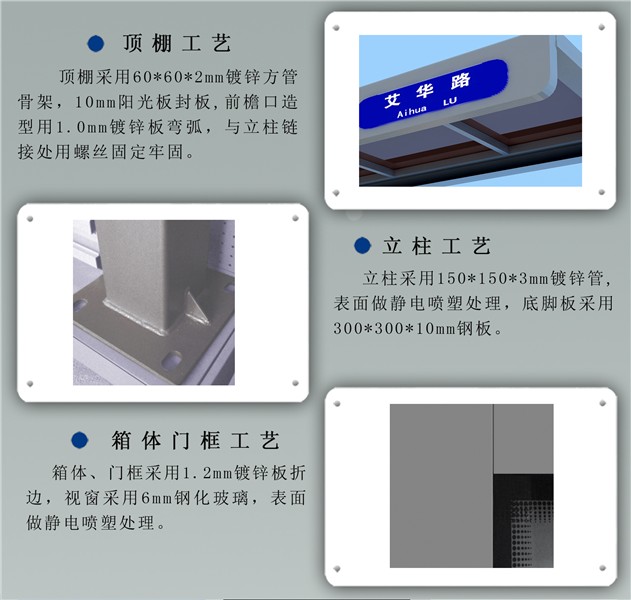 顶棚工艺

顶棚采用60*60*2mm镀锌方管骨架，10mm阳光板封板，前檐口造型用1.0mm镀锌板弯弧，与立柱链接处用螺丝固定牢固。

艾华路
Aihua LU

立柱工艺

立柱采用150*150*3mm镀锌管，表面做静电喷塑处理，底脚板采用300*300*10mm钢板。

箱体门框工艺

箱体、门框采用1.2mm镀锌板折边，视窗采用6mm钢化玻璃，表面做静电喷塑处理。