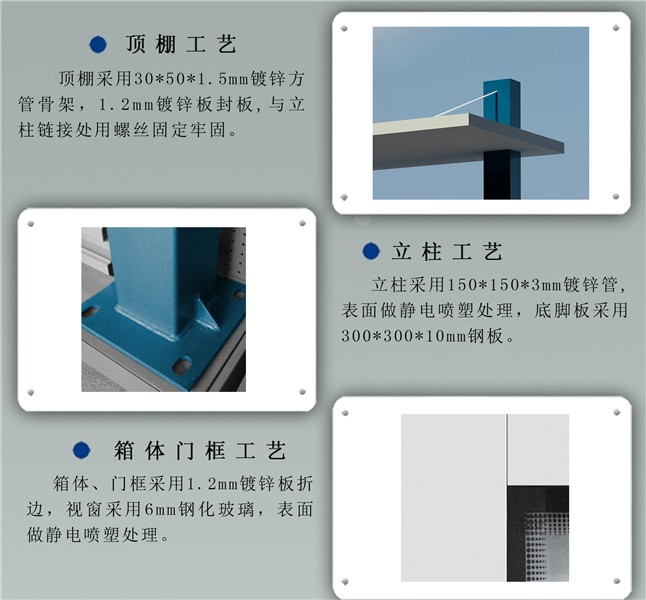 顶棚工艺

顶棚采用30*50*1.5mm镀锌方管骨架，1.2mm镀锌板封板，与立柱链接处用螺丝固定牢固。

立柱工艺

立柱采用150*150*3mm镀锌管，表面做静电喷塑处理，底脚板采用300*300*10mm钢板。

箱体门框工艺

箱体、门框采用1.2mm镀锌板折边，视窗采用6mm钢化玻璃，表面做静电喷塑处理。