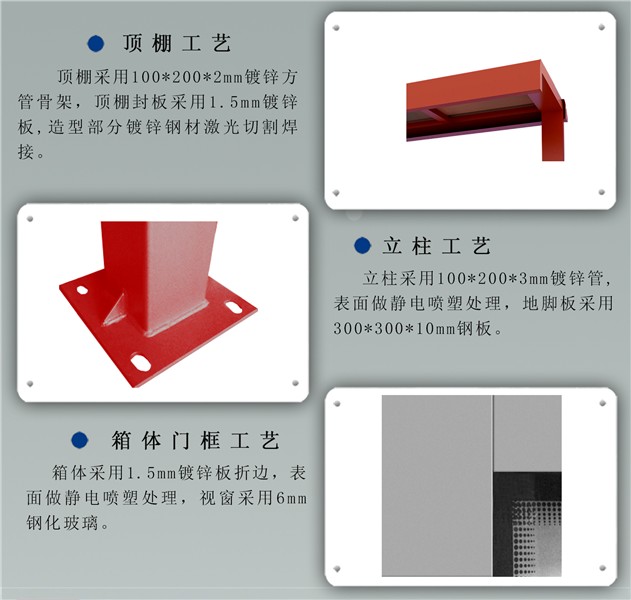 顶棚工艺

顶棚采用100*200*2mm镀锌方管骨架，顶棚封板采用1.5mm镀锌板，造型部分镀锌钢材激光切割焊接。

立柱工艺

立柱采用100*200*3mm镀锌管，表面做静电喷塑处理，地脚板采用300*300*10mm钢板。

箱体门框工艺

箱体采用1.5mm镀锌板折边，表面做静电喷塑处理，视窗采用6mm钢化玻璃。